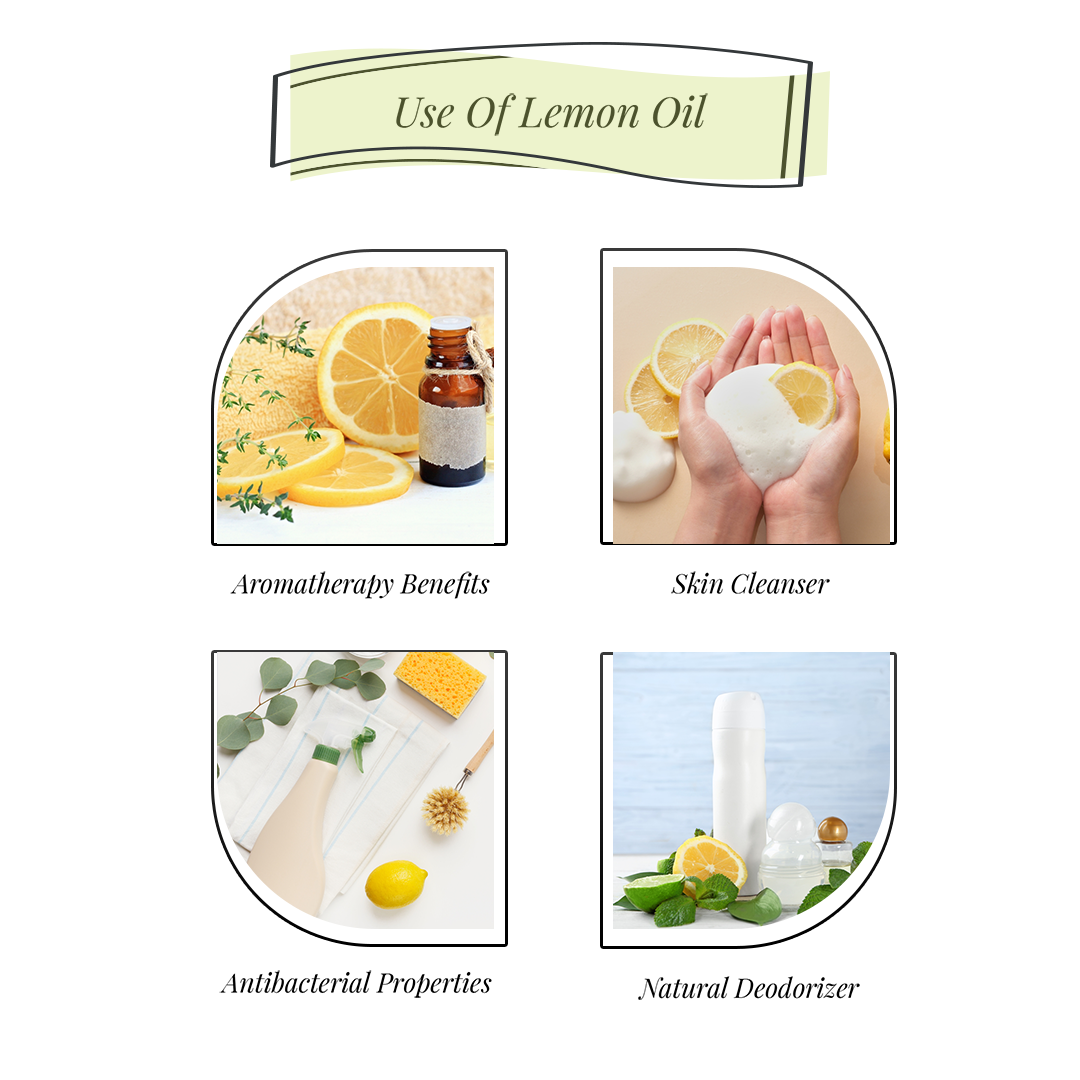 Use Of Lemon Oil

Aromatherapy Benefits

Skin Cleanser

Antibacterial Properties

Natural Deodorizer